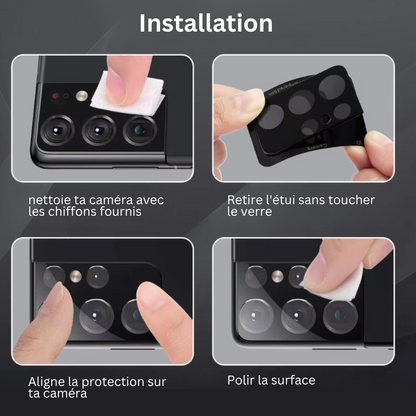 Installation

nettoie ta caméra avec les chiffons fournis

Retire l'étui sans toucher le verre

Aligne la protection sur ta caméra

Polir la surface